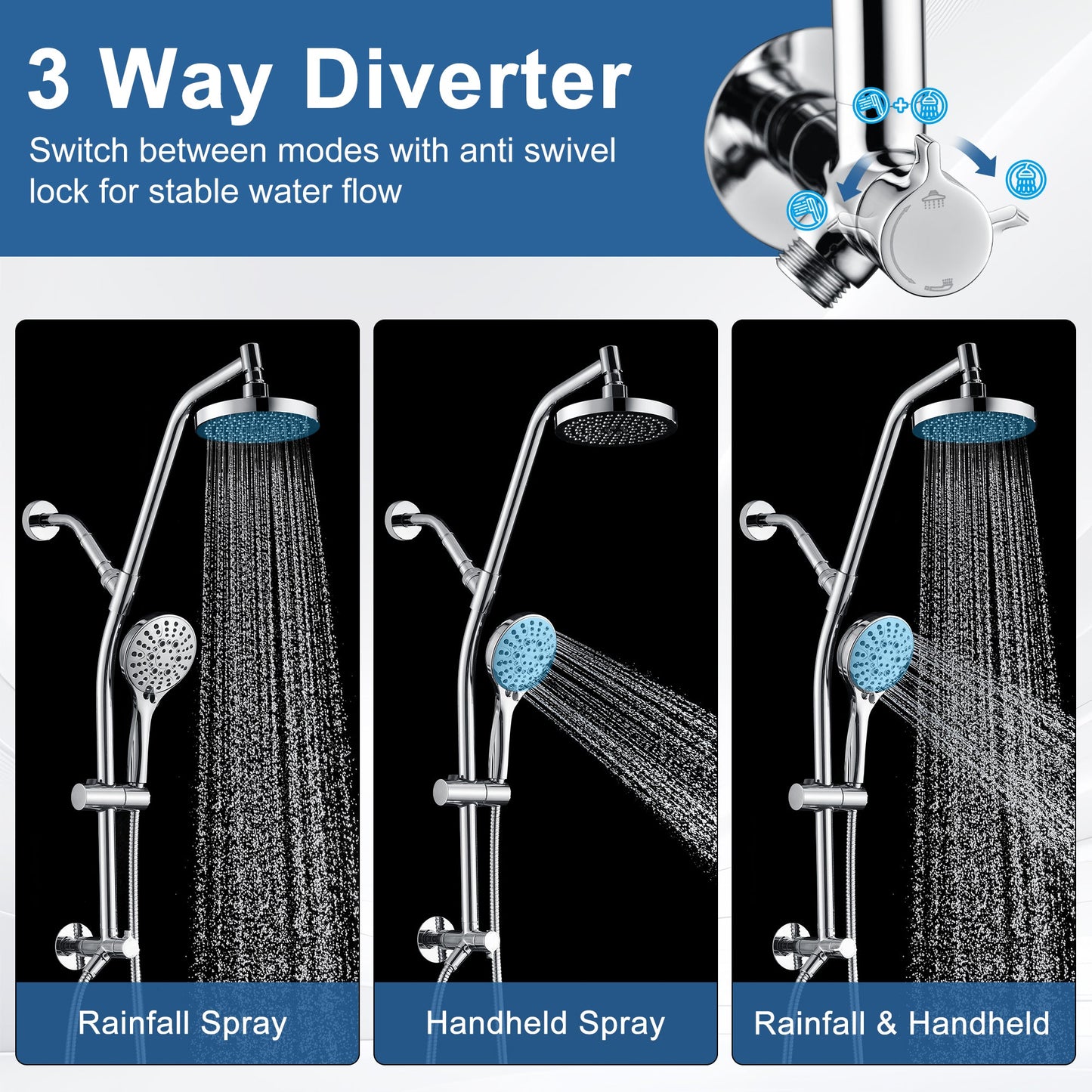 3 Way Diverter

Switch between modes with anti swivel lock for stable water flow

Rainfall Spray

Handheld Spray

Rainfall & Handheld